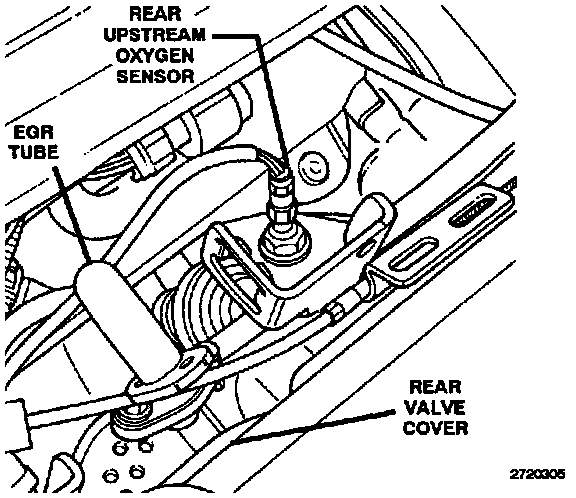 REAR UPSTREAM OXYGEN SENSOR

EGR TUBE

REAR VALVE COVER

2720305