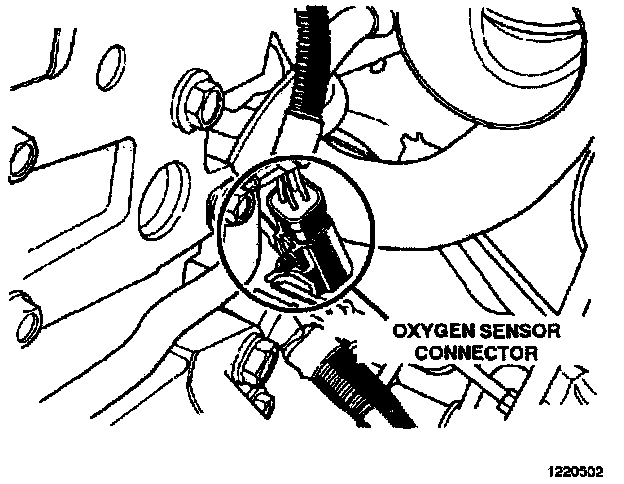 OXYGEN SENSOR CONNECTOR

1220502