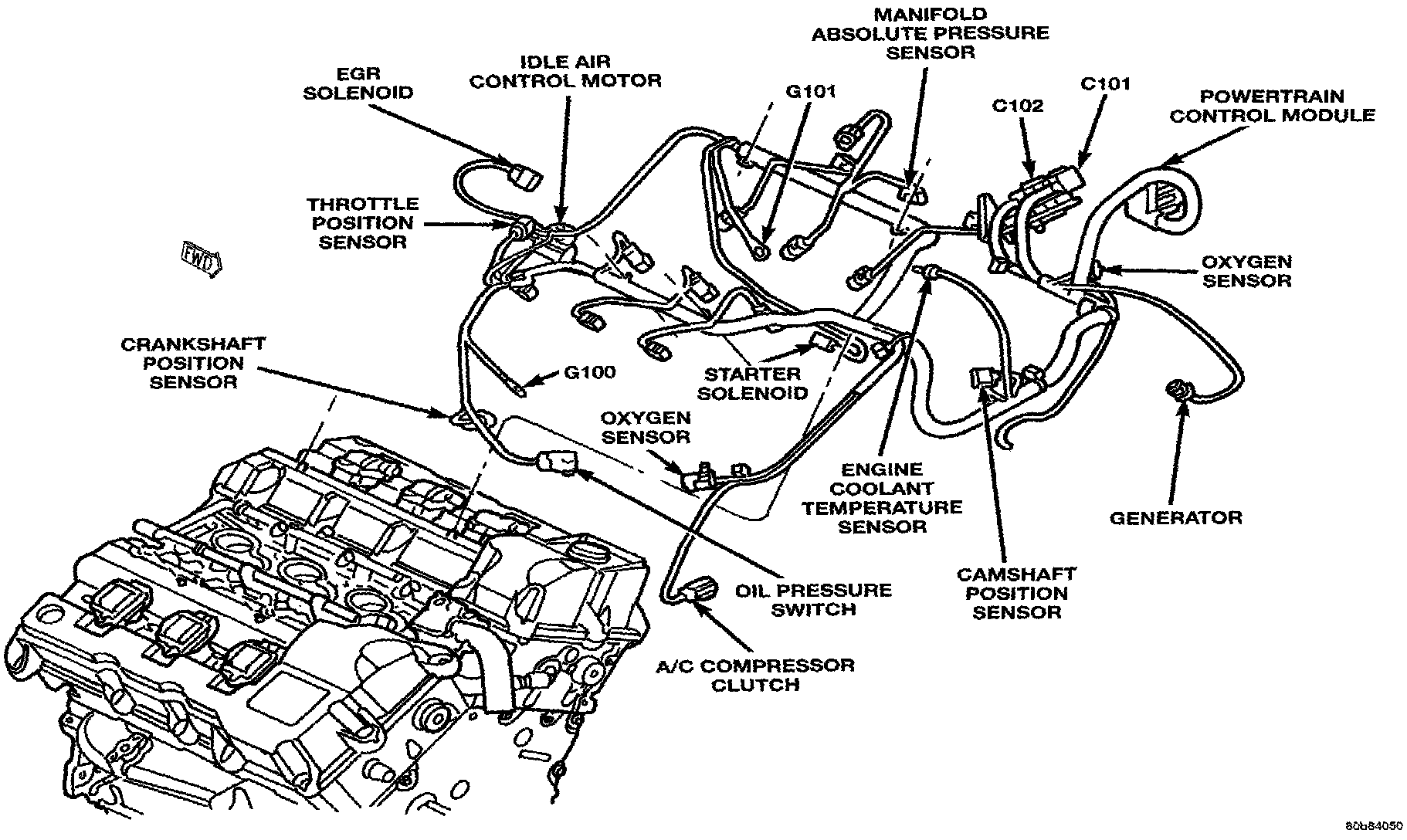 MANIFOLD ABSOLUTE PRESSURE SENSOR

EGR SOLENOID

IDLE AIR CONTROL MOTOR

G101

C102

C101

POWERTRAIN CONTROL MODULE

THROTTLE POSITION SENSOR

FWD

OXYGEN SENSOR

CRANKSHAFT POSITION SENSOR

G100

STARTER SOLENOID

OXYGEN SENSOR

ENGINE COOLANT TEMPERATURE SENSOR

GENERATOR

OIL PRESSURE SWITCH

CAMSHAFT POSITION SENSOR

A/C COMPRESSOR CLUTCH

80b84050