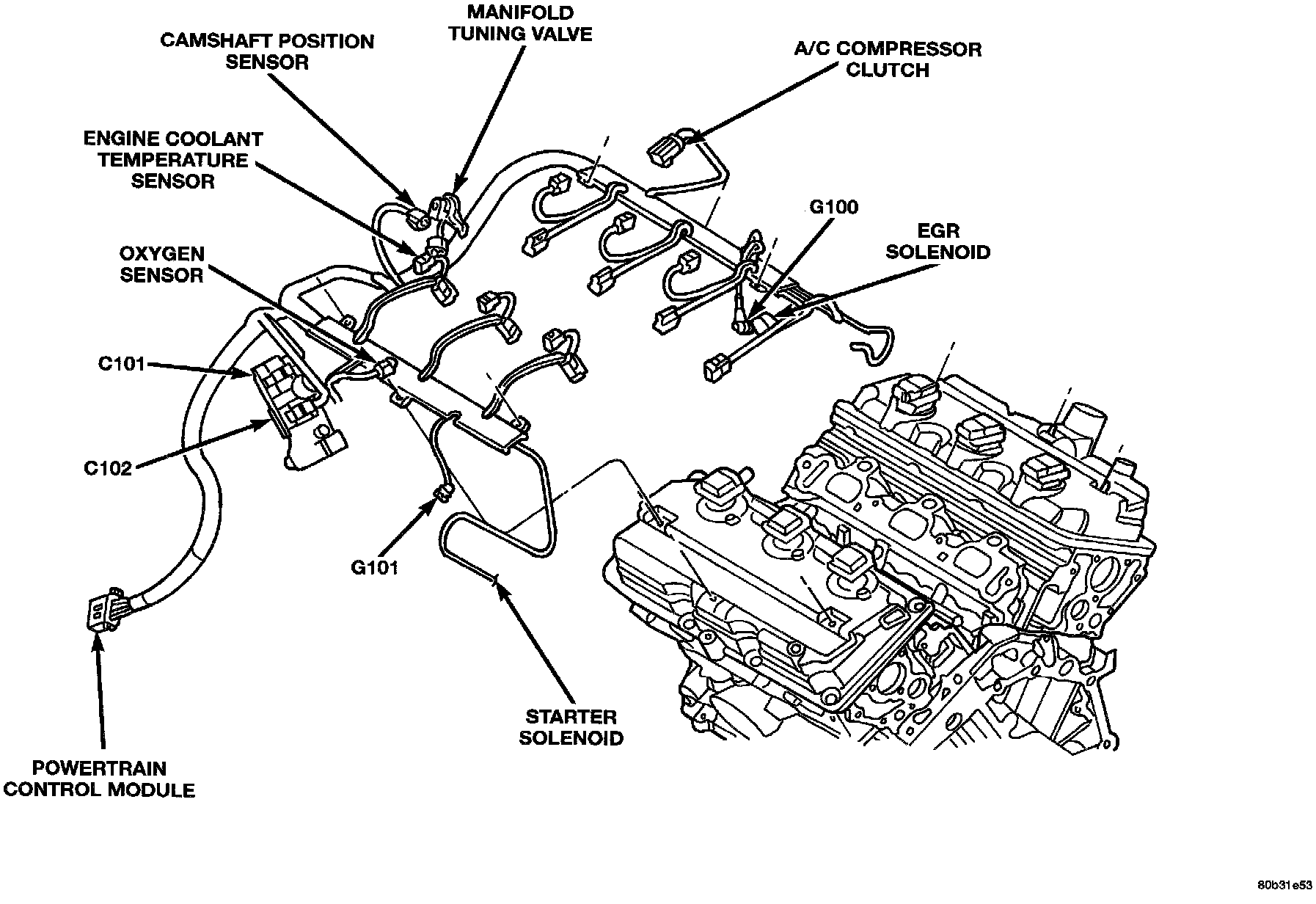 MANIFOLD TUNING VALVE

CAMSHAFT POSITION SENSOR

A/C COMPRESSOR CLUTCH

ENGINE COOLANT TEMPERATURE SENSOR

G100

EGR SOLENOID

OXYGEN SENSOR

C101

C102

G101

STARTER SOLENOID

POWERTRAIN CONTROL MODULE

80b31e53