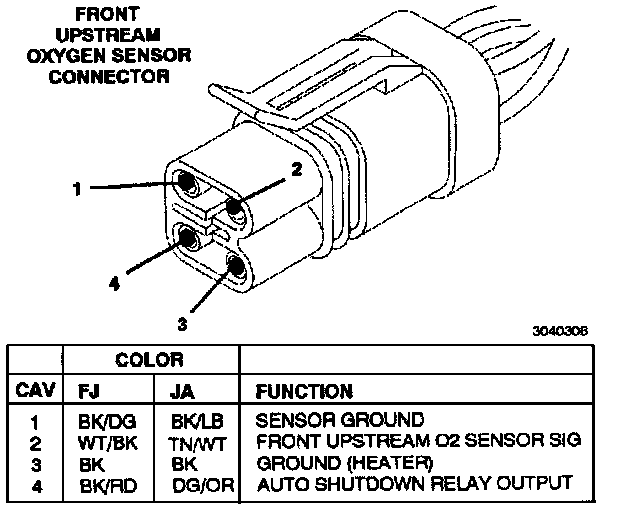 FRONT UPSTREAM OXYGEN SENSOR CONNECTOR

1
2
4
3

3040306

| | COLOR | | |
|---|---|---|---|
| CAV | FJ | JA | FUNCTION |
| 1 | BK/DG | BK/LB | SENSOR GROUND |
| 2 | WT/BK | TN/WT | FRONT UPSTREAM O2 SENSOR SIG |
| 3 | BK | BK | GROUND (HEATER) |
| 4 | BK/RD | DG/OR | AUTO SHUTDOWN RELAY OUTPUT |