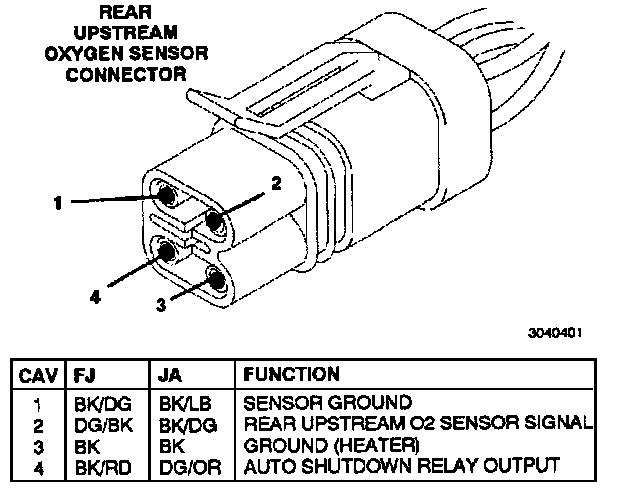 REAR UPSTREAM OXYGEN SENSOR CONNECTOR

1

2

4

3

3040401

| CAV | FJ | JA | FUNCTION |
|---|---|---|---|
| 1 | BK/DG | BK/LB | SENSOR GROUND |
| 2 | DG/BK | BK/DG | REAR UPSTREAM O2 SENSOR SIGNAL |
| 3 | BK | BK | GROUND (HEATER) |
| 4 | BK/RD | DG/OR | AUTO SHUTDOWN RELAY OUTPUT |