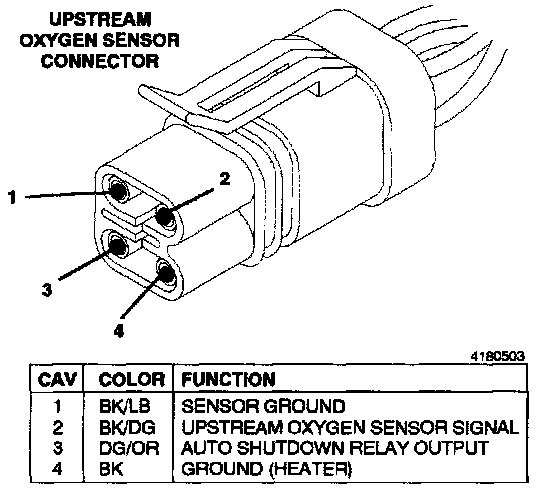 UPSTREAM OXYGEN SENSOR CONNECTOR

1
2
3
4

4180503

| CAV | COLOR | FUNCTION |
|---|---|---|
| 1 | BK/LB | SENSOR GROUND |
| 2 | BK/DG | UPSTREAM OXYGEN SENSOR SIGNAL |
| 3 | DG/OR | AUTO SHUTDOWN RELAY OUTPUT |
| 4 | BK | GROUND (HEATER) |