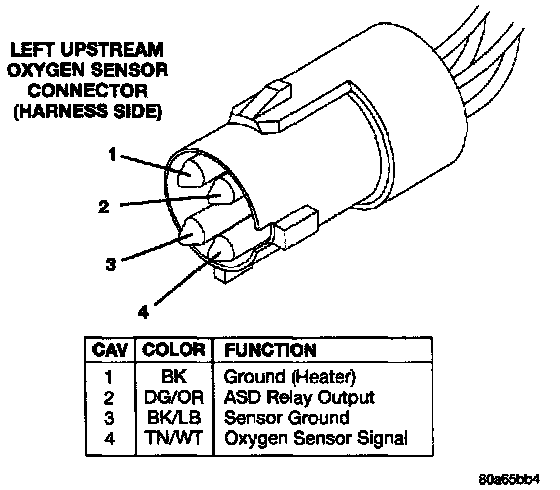 LEFT UPSTREAM OXYGEN SENSOR CONNECTOR (HARNESS SIDE)

1

2

3

4

| CAV | COLOR | FUNCTION |
|---|---|---|
| 1 | BK | Ground (Heater) |
| 2 | DG/OR | ASD Relay Output |
| 3 | BK/LB | Sensor Ground |
| 4 | TN/WT | Oxygen Sensor Signal |

80a65bb4