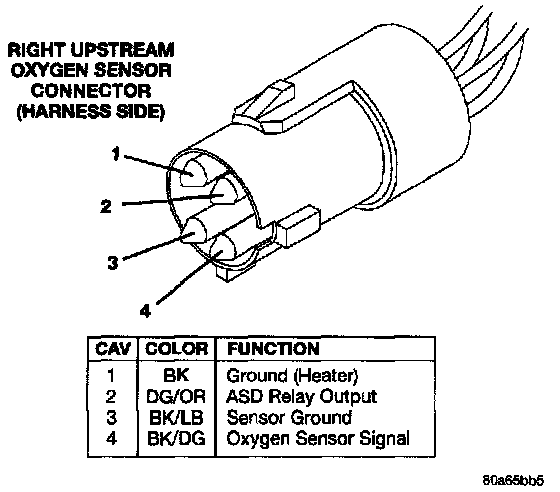 RIGHT UPSTREAM OXYGEN SENSOR CONNECTOR (HARNESS SIDE)

1

2

3

4

| CAV | COLOR | FUNCTION |
|---|---|---|
| 1 | BK | Ground (Heater) |
| 2 | DG/OR | ASD Relay Output |
| 3 | BK/LB | Sensor Ground |
| 4 | BK/DG | Oxygen Sensor Signal |

80a65bb5