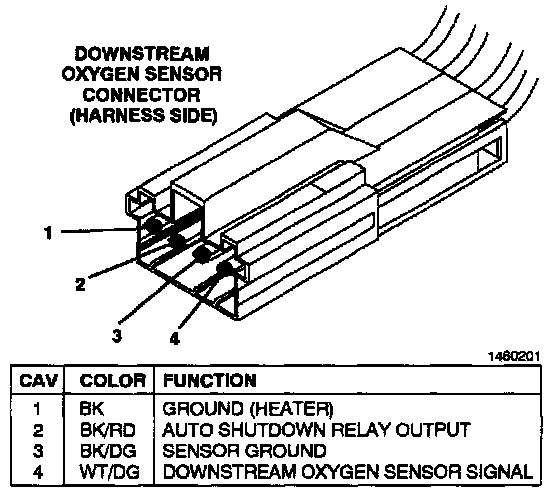 DOWNSTREAM OXYGEN SENSOR CONNECTOR (HARNESS SIDE)

1
2
3
4

1460201

| CAV | COLOR | FUNCTION |
|---|---|---|
| 1 | BK | GROUND (HEATER) |
| 2 | BK/RD | AUTO SHUTDOWN RELAY OUTPUT |
| 3 | BK/DG | SENSOR GROUND |
| 4 | WT/DG | DOWNSTREAM OXYGEN SENSOR SIGNAL |