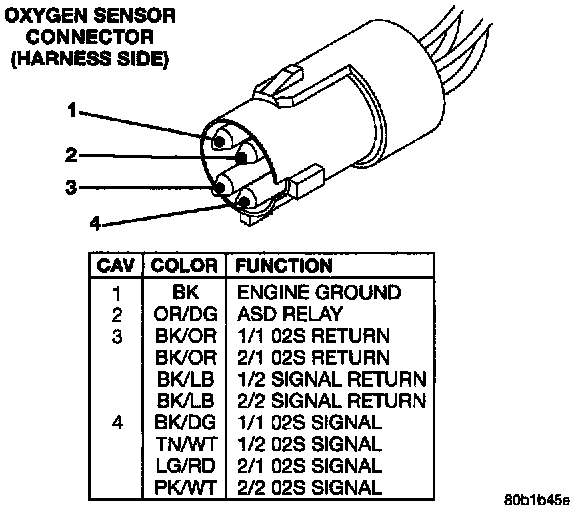 OXYGEN SENSOR CONNECTOR (HARNESS SIDE)

1
2
3
4

| CAV | COLOR | FUNCTION |
|---|---|---|
| 1 | BK | ENGINE GROUND |
| 2 | OR/DG | ASD RELAY |
| 3 | BK/OR | 1/1 02S RETURN |
| | BK/OR | 2/1 02S RETURN |
| | BK/LB | 1/2 SIGNAL RETURN |
| | BK/LB | 2/2 SIGNAL RETURN |
| 4 | BK/DG | 1/1 02S SIGNAL |
| | TN/WT | 1/2 02S SIGNAL |
| | LG/RD | 2/1 02S SIGNAL |
| | PK/WT | 2/2 02S SIGNAL |

80b1b45e