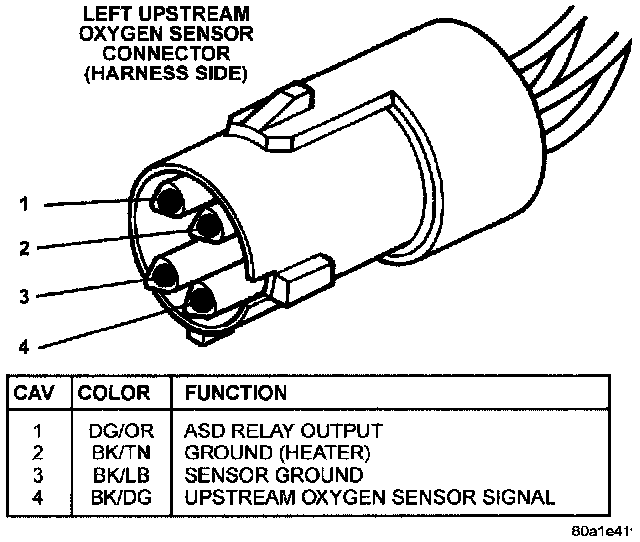 LEFT UPSTREAM OXYGEN SENSOR CONNECTOR (HARNESS SIDE)

1
2
3
4

| CAV | COLOR | FUNCTION |
|---|---|---|
| 1 | DG/OR | ASD RELAY OUTPUT |
| 2 | BK/TN | GROUND (HEATER) |
| 3 | BK/LB | SENSOR GROUND |
| 4 | BK/DG | UPSTREAM OXYGEN SENSOR SIGNAL |

80a1e41