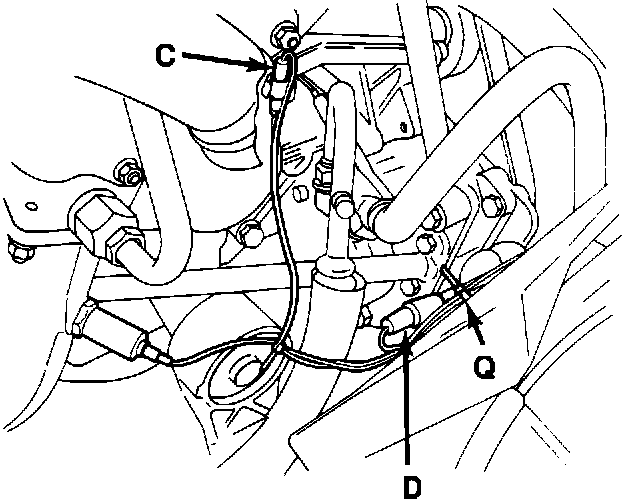 C
Q
D