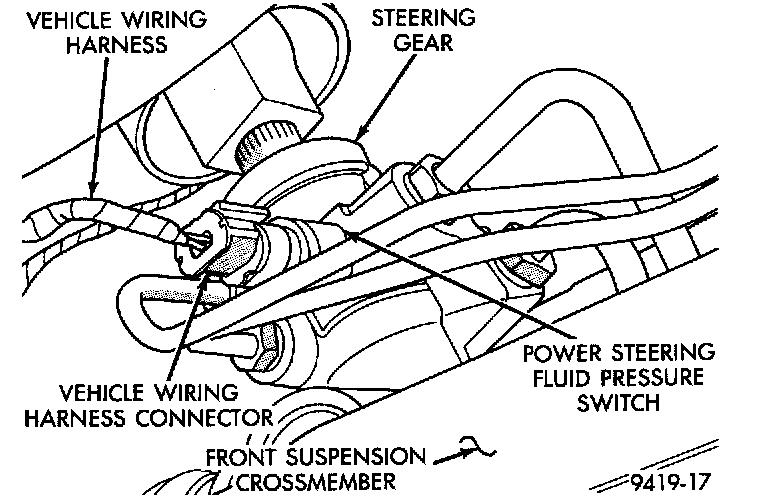 VEHICLE WIRING HARNESS

STEERING GEAR

POWER STEERING FLUID PRESSURE SWITCH

VEHICLE WIRING HARNESS CONNECTOR

FRONT SUSPENSION CROSSMEMBER

9419-17