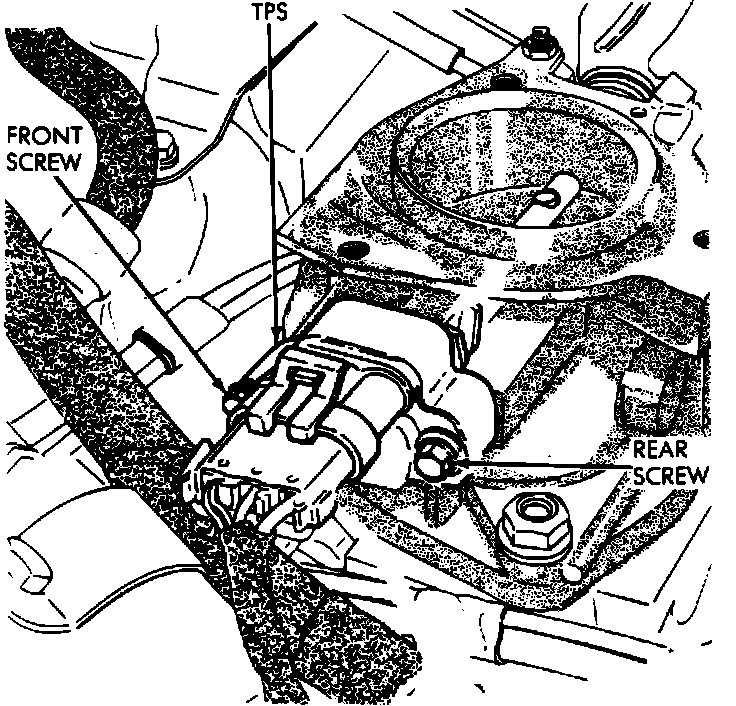 TPS

FRONT SCREW

REAR SCREW