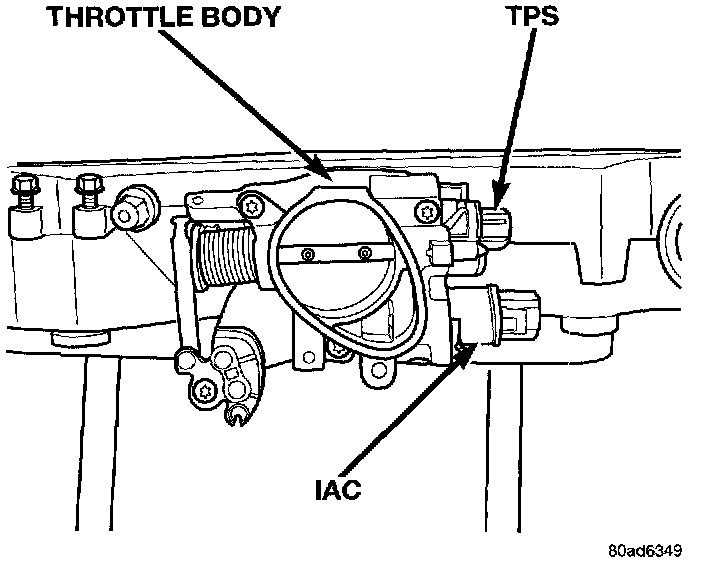 THROTTLE BODY

TPS

IAC

80ad6349