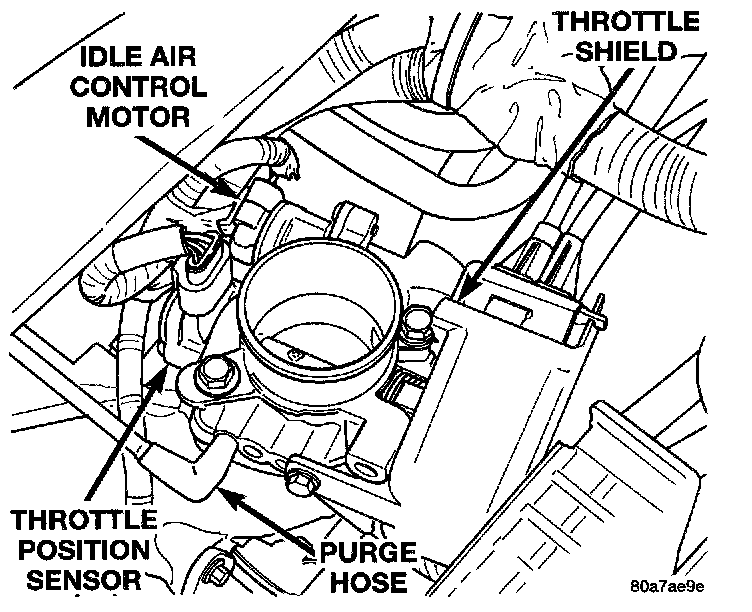 IDLE AIR CONTROL MOTOR

THROTTLE SHIELD

THROTTLE POSITION SENSOR

PURGE HOSE

80a7ae9e