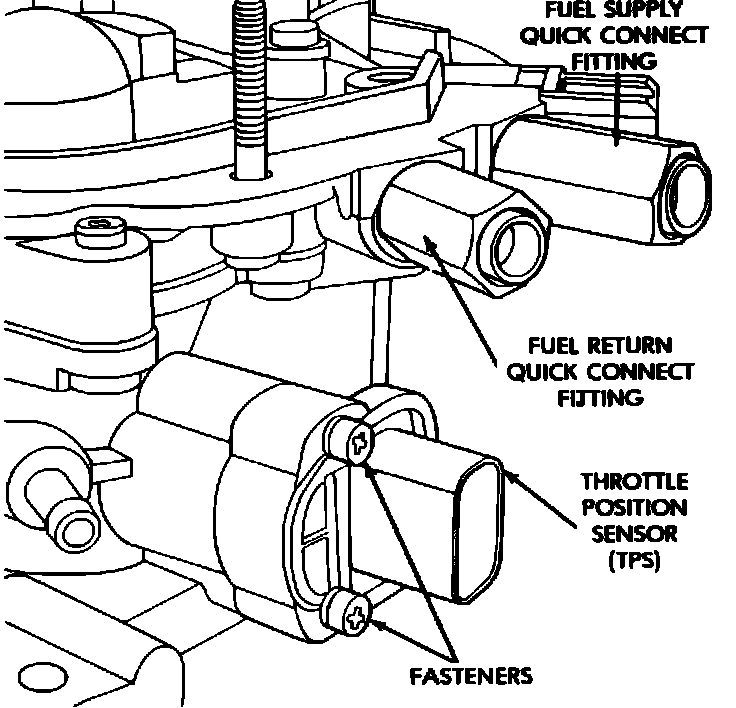 FUEL SUPPLY
QUICK CONNECT
FITTING

FUEL RETURN
QUICK CONNECT
FITTING

THROTTLE
POSITION
SENSOR
(TPS)

FASTENERS