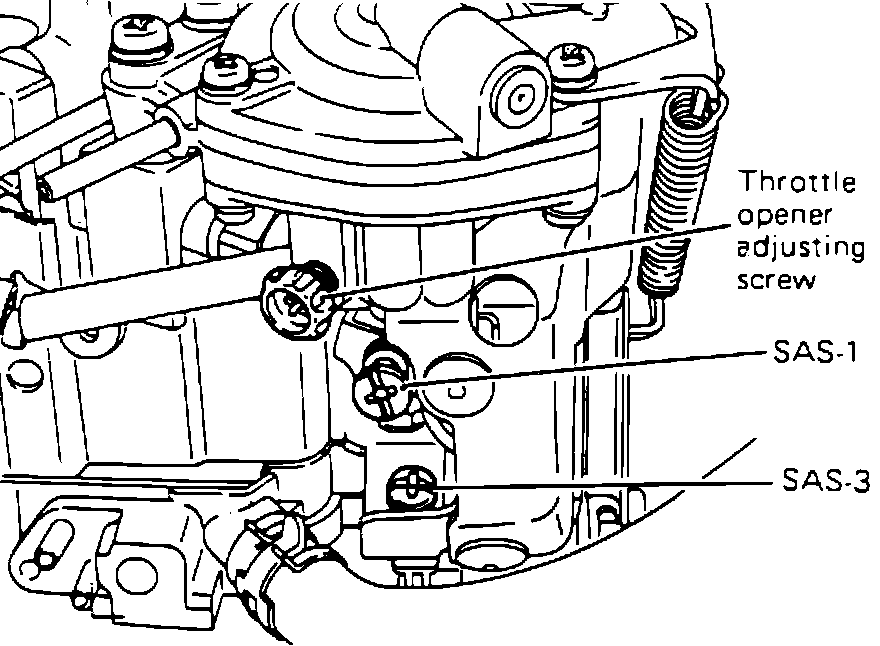 Throttle opener adjusting screw

SAS-1

SAS-3