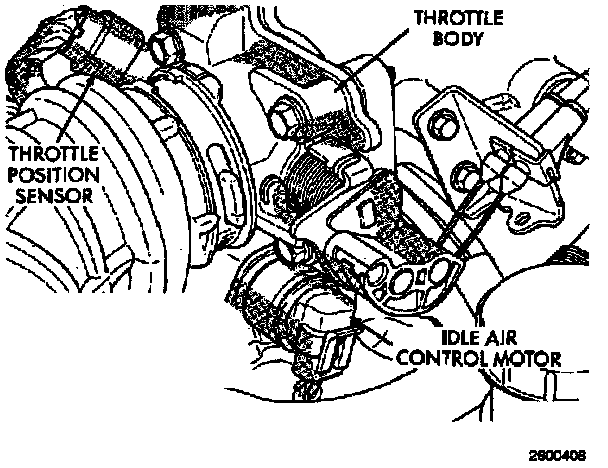 THROTTLE BODY

THROTTLE POSITION SENSOR

IDLE AIR CONTROL MOTOR

2600408