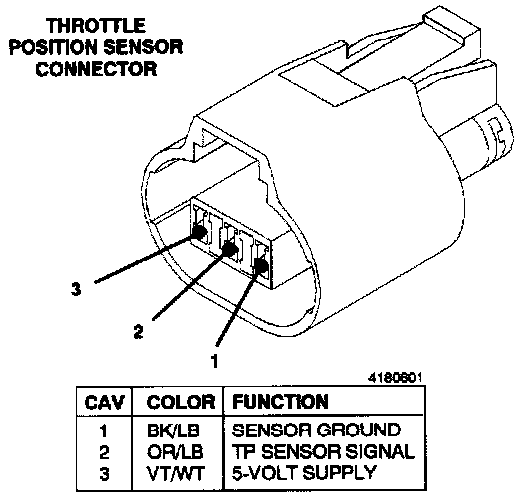 THROTTLE POSITION SENSOR CONNECTOR

3

2

1

4180601

| CAV | COLOR | FUNCTION |
|---|---|---|
| 1 | BK/LB | SENSOR GROUND |
| 2 | OR/LB | TP SENSOR SIGNAL |
| 3 | VT/WT | 5-VOLT SUPPLY |