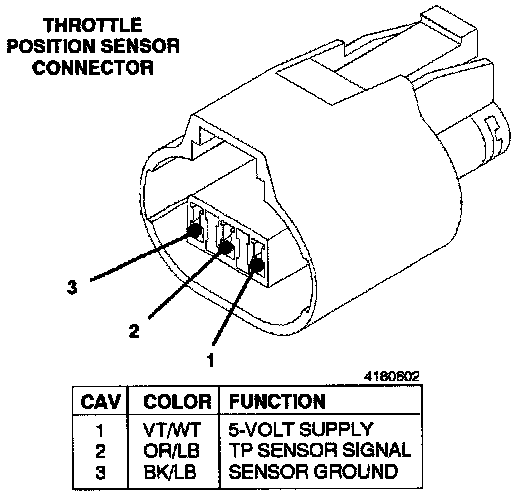 THROTTLE POSITION SENSOR CONNECTOR

3

2

1

4180602

| CAV | COLOR | FUNCTION |
|---|---|---|
| 1 | VT/WT | 5-VOLT SUPPLY |
| 2 | OR/LB | TP SENSOR SIGNAL |
| 3 | BK/LB | SENSOR GROUND |