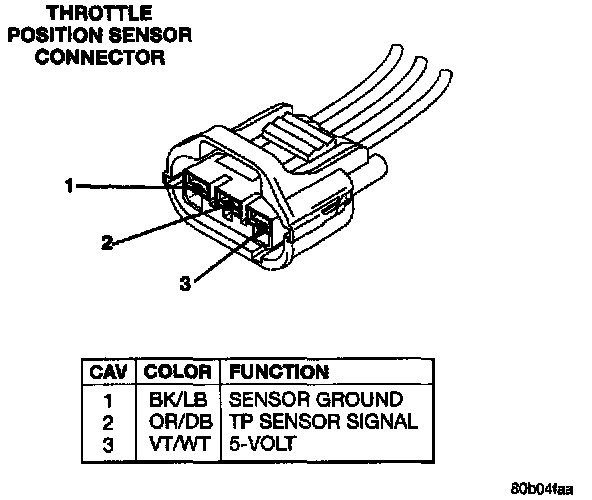 THROTTLE POSITION SENSOR CONNECTOR

1

2

3

| CAV | COLOR | FUNCTION |
|---|---|---|
| 1 | BK/LB | SENSOR GROUND |
| 2 | OR/DB | TP SENSOR SIGNAL |
| 3 | VT/WT | 5-VOLT |

80b04faa