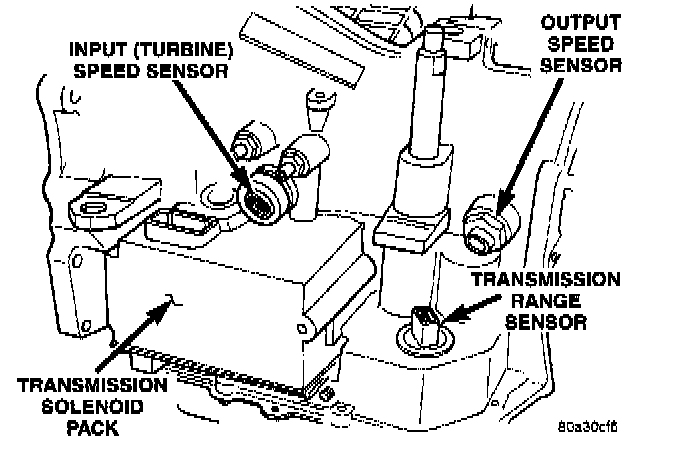 INPUT (TURBINE) SPEED SENSOR

OUTPUT SPEED SENSOR

TRANSMISSION RANGE SENSOR

TRANSMISSION SOLENOID PACK

80a30cf6