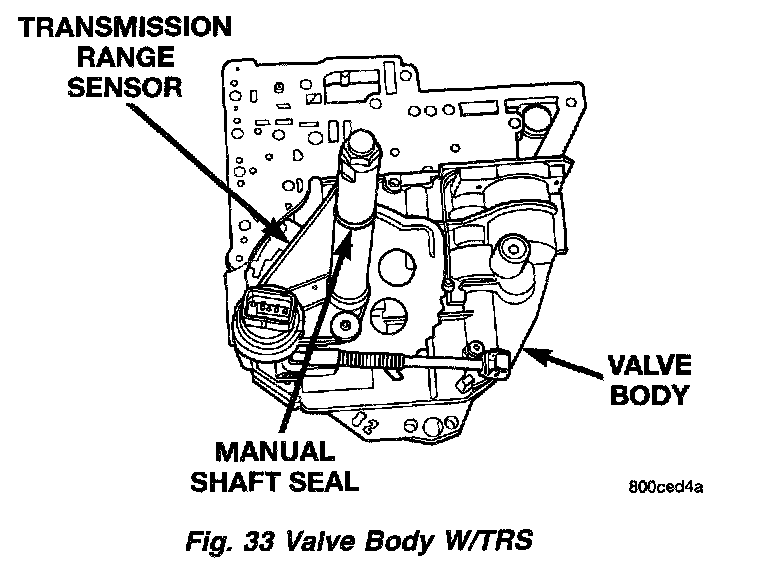 TRANSMISSION RANGE SENSOR

VALVE BODY

MANUAL SHAFT SEAL

800ced4a

Fig. 33 Valve Body W/TRS