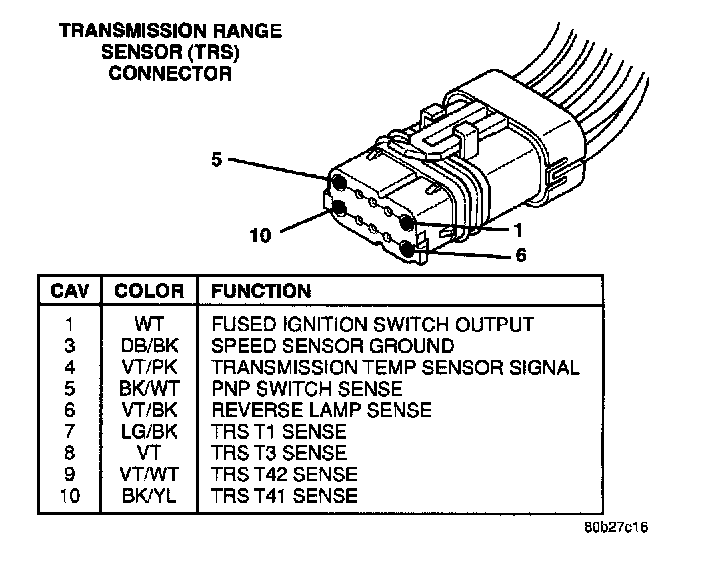 TRANSMISSION RANGE SENSOR (TRS) CONNECTOR

5

10

1

6

| CAV | COLOR | FUNCTION |
|---|---|---|
| 1 | WT | FUSED IGNITION SWITCH OUTPUT |
| 3 | DB/BK | SPEED SENSOR GROUND |
| 4 | VT/PK | TRANSMISSION TEMP SENSOR SIGNAL |
| 5 | BK/WT | PNP SWITCH SENSE |
| 6 | VT/BK | REVERSE LAMP SENSE |
| 7 | LG/BK | TRS T1 SENSE |
| 8 | VT | TRS T3 SENSE |
| 9 | VT/WT | TRS T42 SENSE |
| 10 | BK/YL | TRS T41 SENSE |

80b27c16