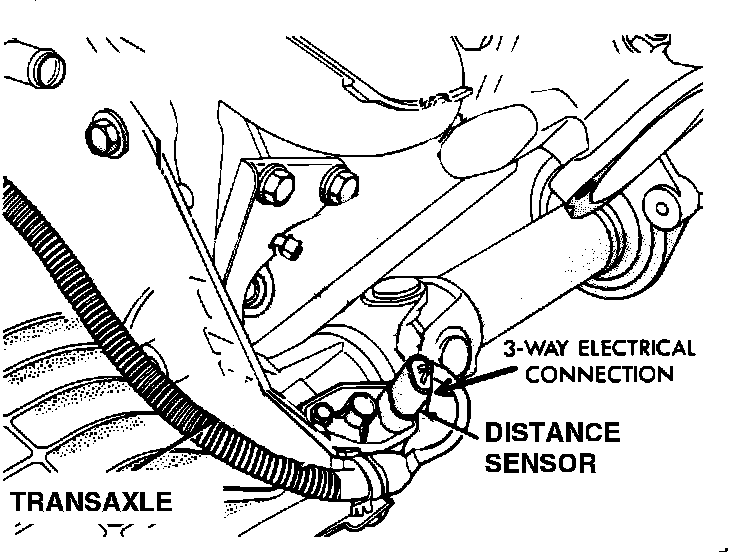 3-WAY ELECTRICAL CONNECTION

DISTANCE SENSOR

TRANSAXLE