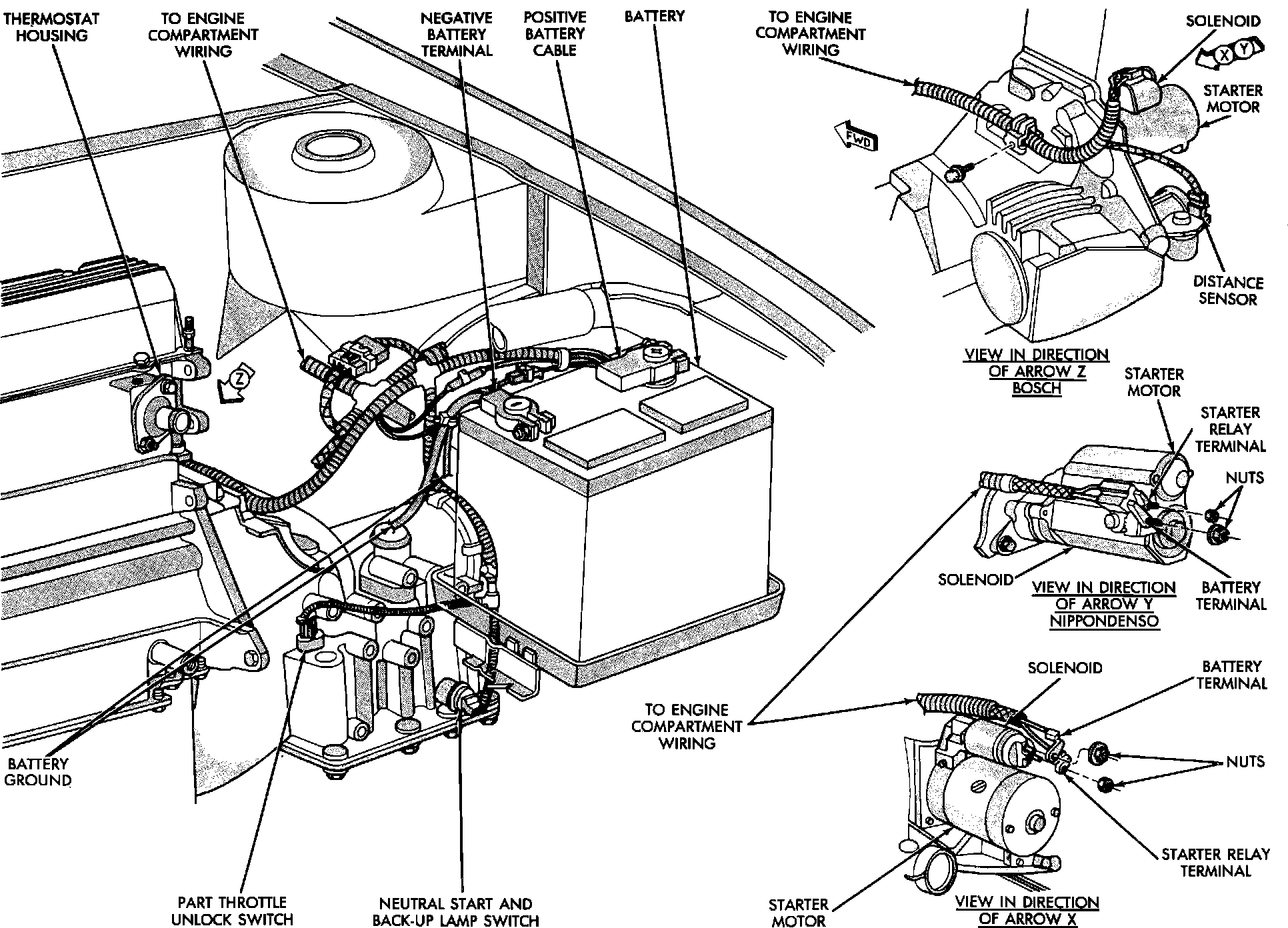 THERMOSTAT HOUSING

TO ENGINE COMPARTMENT WIRING

NEGATIVE BATTERY TERMINAL

POSITIVE BATTERY CABLE

BATTERY

TO ENGINE COMPARTMENT WIRING

SOLENOID

X Y

STARTER MOTOR

FWD

DISTANCE SENSOR

Z

VIEW IN DIRECTION OF ARROW Z BOSCH

STARTER MOTOR

STARTER RELAY TERMINAL

NUTS

SOLENOID

VIEW IN DIRECTION OF ARROW Y NIPPONDENSO

BATTERY TERMINAL

SOLENOID

BATTERY TERMINAL

TO ENGINE COMPARTMENT WIRING

NUTS

BATTERY GROUND

STARTER RELAY TERMINAL

PART THROTTLE UNLOCK SWITCH

NEUTRAL START AND BACK-UP LAMP SWITCH

STARTER MOTOR

VIEW IN DIRECTION OF ARROW X