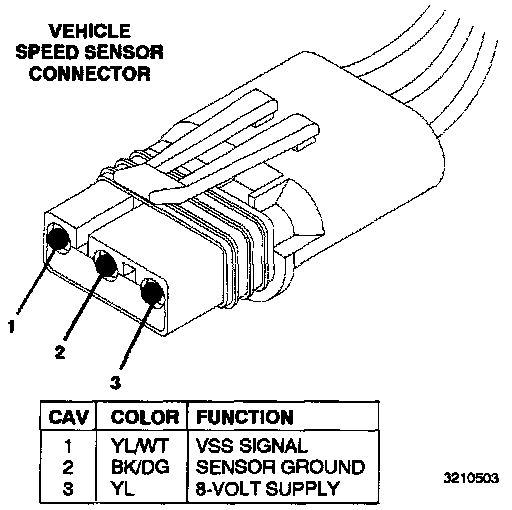 VEHICLE SPEED SENSOR CONNECTOR

1

2

3

| CAV | COLOR | FUNCTION |
|---|---|---|
| 1 | YL/WT | VSS SIGNAL |
| 2 | BK/DG | SENSOR GROUND |
| 3 | YL | 8-VOLT SUPPLY |

3210503