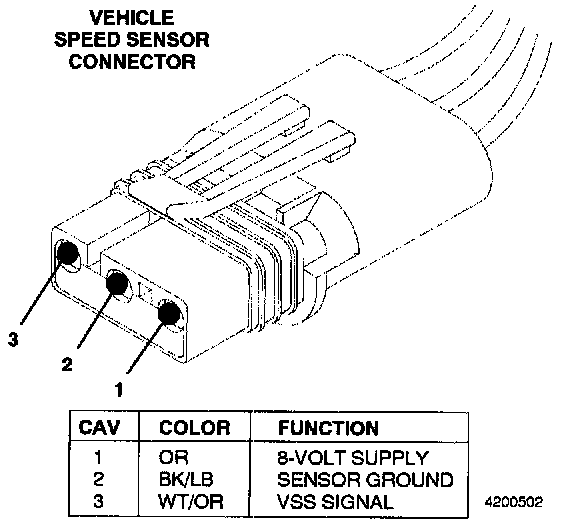 VEHICLE
SPEED SENSOR
CONNECTOR

3

2

1

| CAV | COLOR | FUNCTION |
|---|---|---|
| 1 | OR | 8-VOLT SUPPLY |
| 2 | BK/LB | SENSOR GROUND |
| 3 | WT/OR | VSS SIGNAL |

4200502