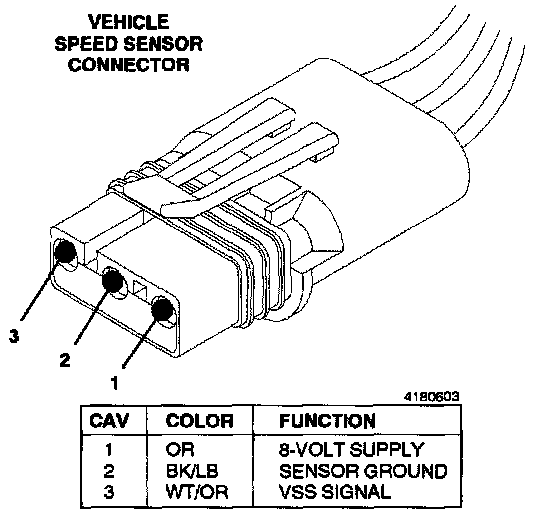 VEHICLE SPEED SENSOR CONNECTOR

3

2

1

4180603

| CAV | COLOR | FUNCTION |
|---|---|---|
| 1 | OR | 8-VOLT SUPPLY |
| 2 | BK/LB | SENSOR GROUND |
| 3 | WT/OR | VSS SIGNAL |