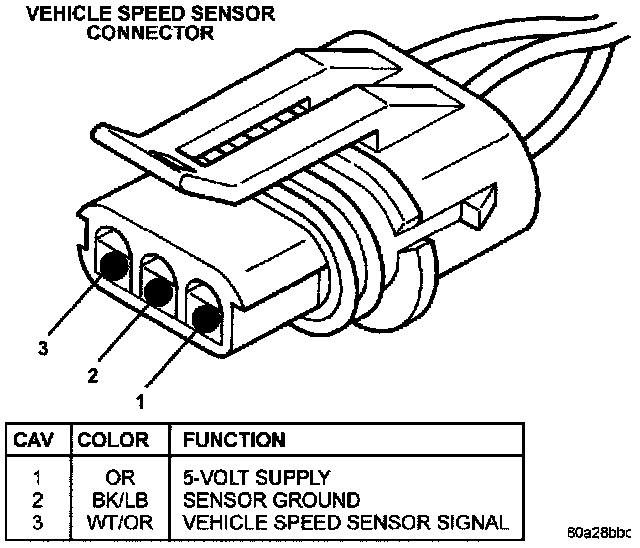 VEHICLE SPEED SENSOR CONNECTOR

3

2

1

| CAV | COLOR | FUNCTION |
|---|---|---|
| 1 | OR | 5-VOLT SUPPLY |
| 2 | BK/LB | SENSOR GROUND |
| 3 | WT/OR | VEHICLE SPEED SENSOR SIGNAL |

80a28bbc