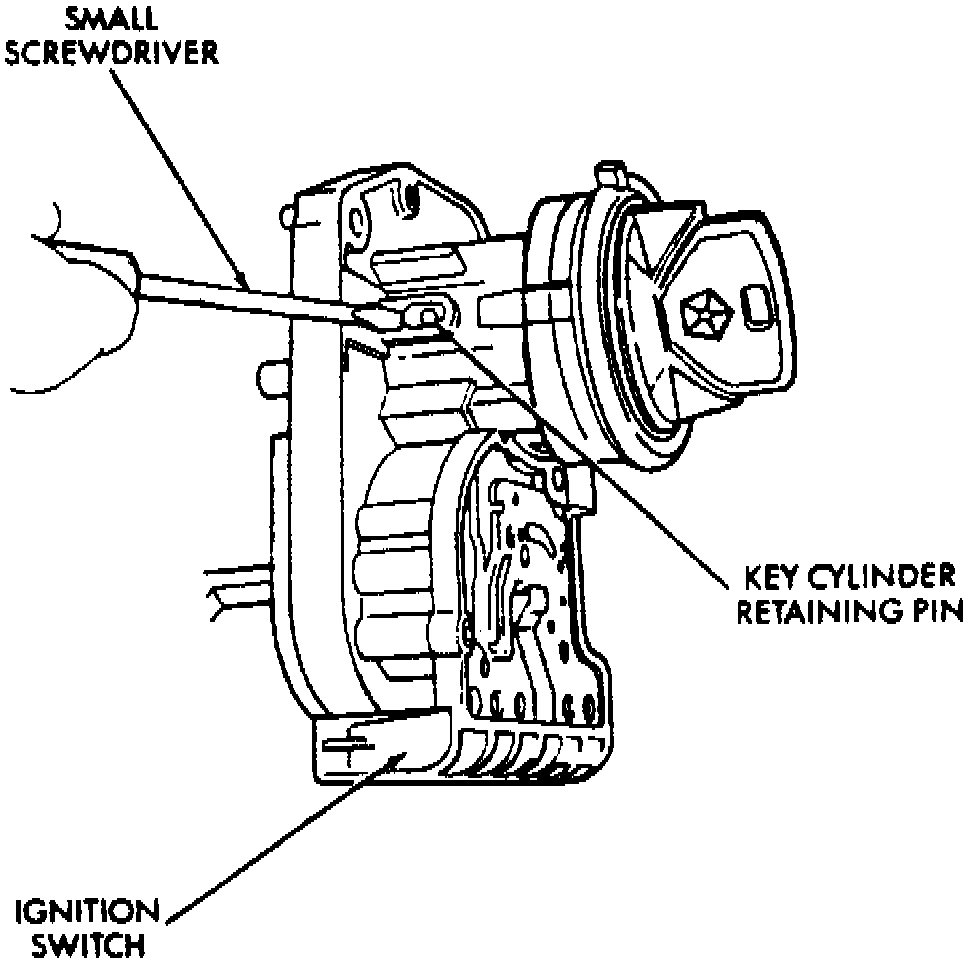 SMALL SCREWDRIVER

KEY CYLINDER RETAINING PIN

IGNITION SWITCH