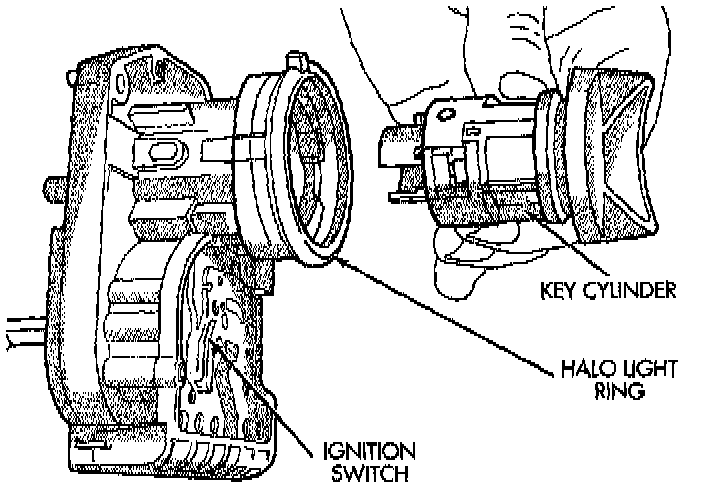 KEY CYLINDER

HALO LIGHT RING

IGNITION SWITCH