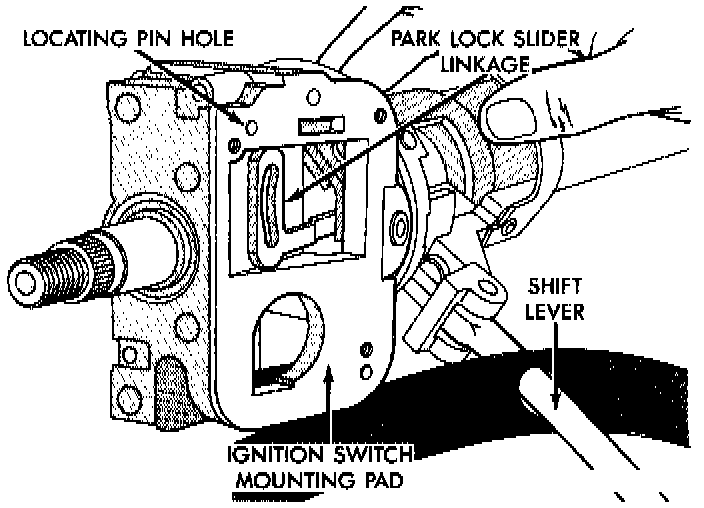 LOCATING PIN HOLE

PARK LOCK SLIDER LINKAGE

SHIFT LEVER

IGNITION SWITCH MOUNTING PAD