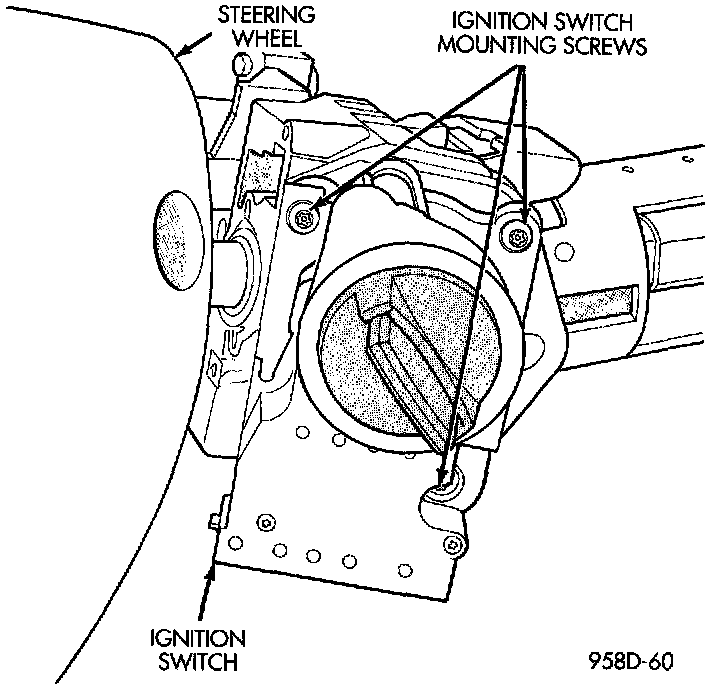 STEERING WHEEL

IGNITION SWITCH MOUNTING SCREWS

IGNITION SWITCH

958D-60