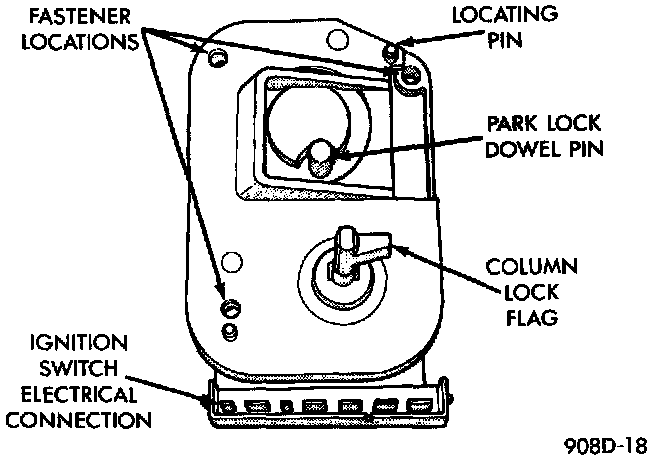 FASTENER LOCATIONS

LOCATING PIN

PARK LOCK DOWEL PIN

COLUMN LOCK FLAG

IGNITION SWITCH ELECTRICAL CONNECTION

908D-18