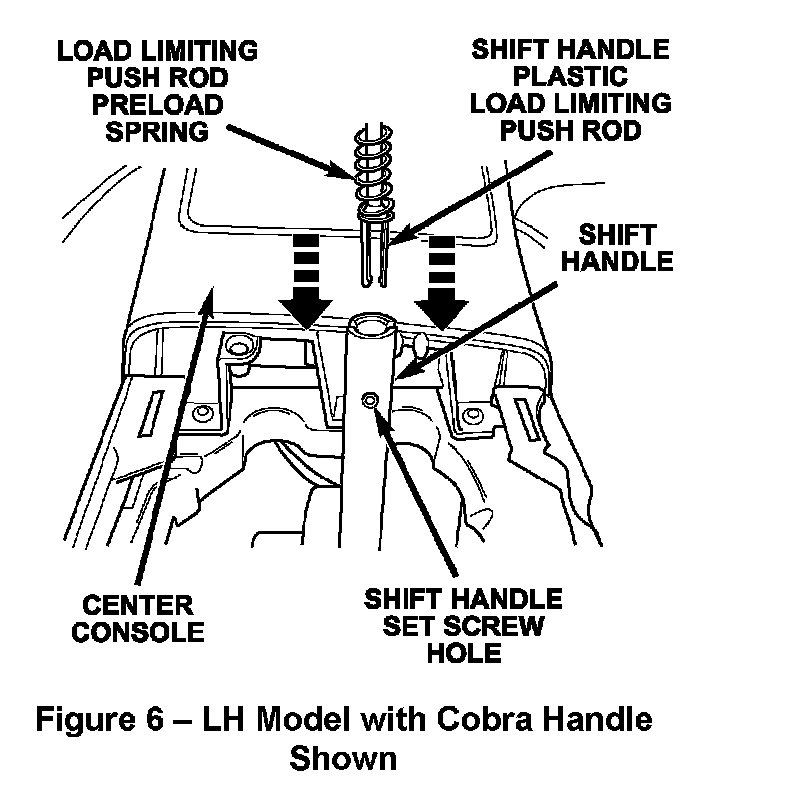 LOAD LIMITING PUSH ROD PRELOAD SPRING

SHIFT HANDLE PLASTIC LOAD LIMITING PUSH ROD

SHIFT HANDLE

CENTER CONSOLE

SHIFT HANDLE SET SCREW HOLE

Figure 6 – LH Model with Cobra Handle Shown