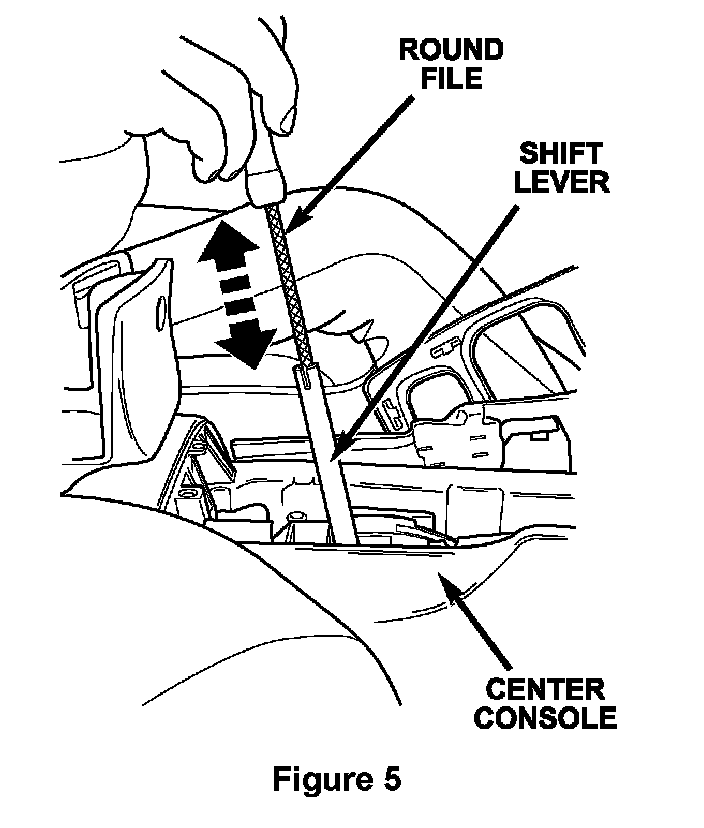 ROUND FILE

SHIFT LEVER

CENTER CONSOLE

Figure 5