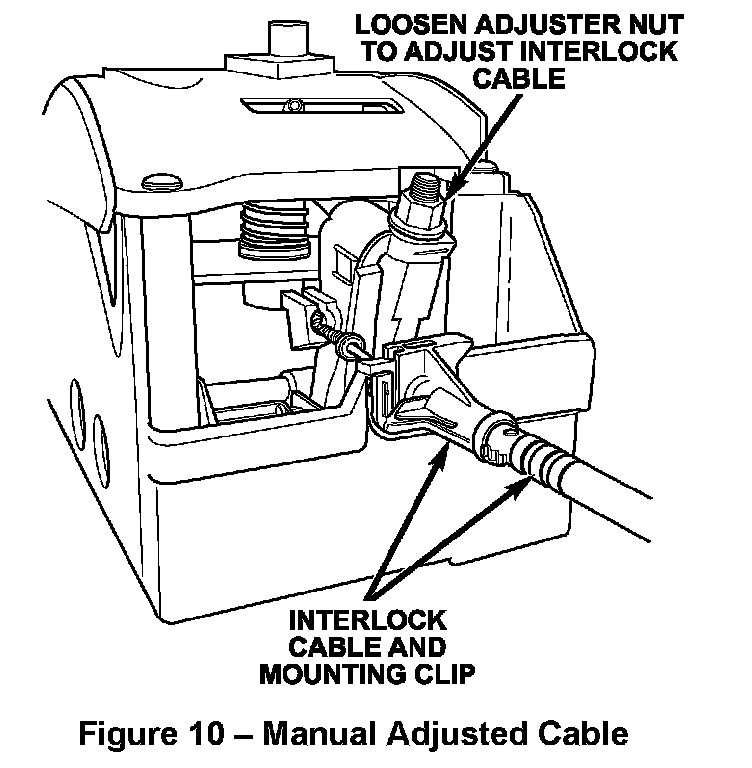 LOOSEN ADJUSTER NUT TO ADJUST INTERLOCK CABLE

INTERLOCK CABLE AND MOUNTING CLIP

Figure 10 – Manual Adjusted Cable