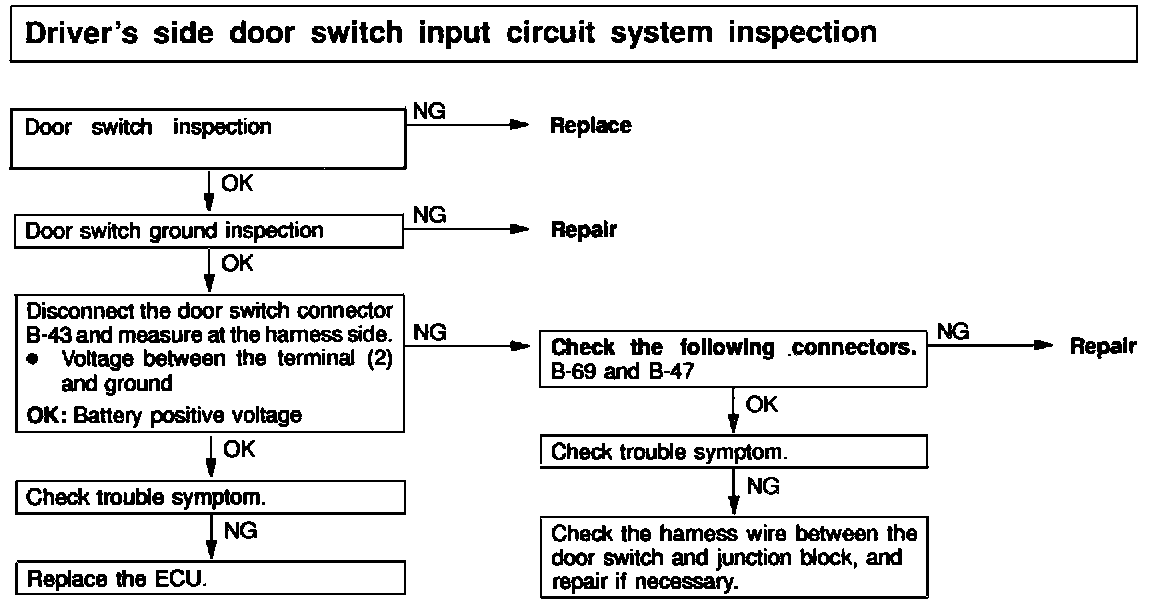 Driver's side door switch input circuit system inspection

Door switch inspection

NG

Replace

OK

Door switch ground inspection

NG

Repair

OK

Disconnect the door switch connector B-43 and measure at the harness side.
• Voltage between the terminal (2) and ground

OK: Battery positive voltage

NG

Check the following connectors. B-69 and B-47

NG

Repair

OK

Check trouble symptom.

NG

Check the harness wire between the door switch and junction block, and repair if necessary.

OK

Check trouble symptom.

NG

Replace the ECU.