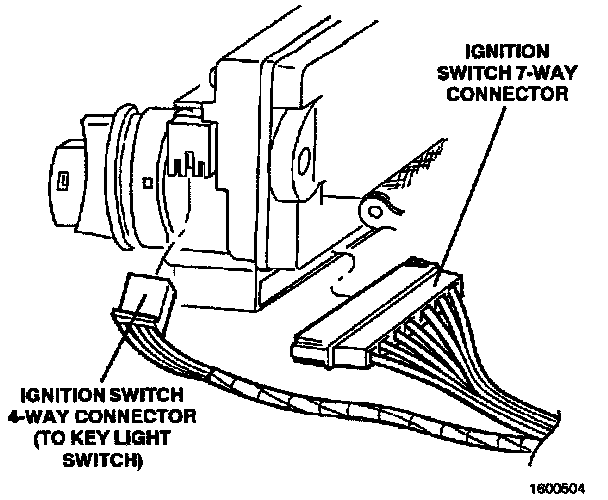 IGNITION SWITCH 7-WAY CONNECTOR

IGNITION SWITCH 4-WAY CONNECTOR (TO KEY LIGHT SWITCH)

1600504