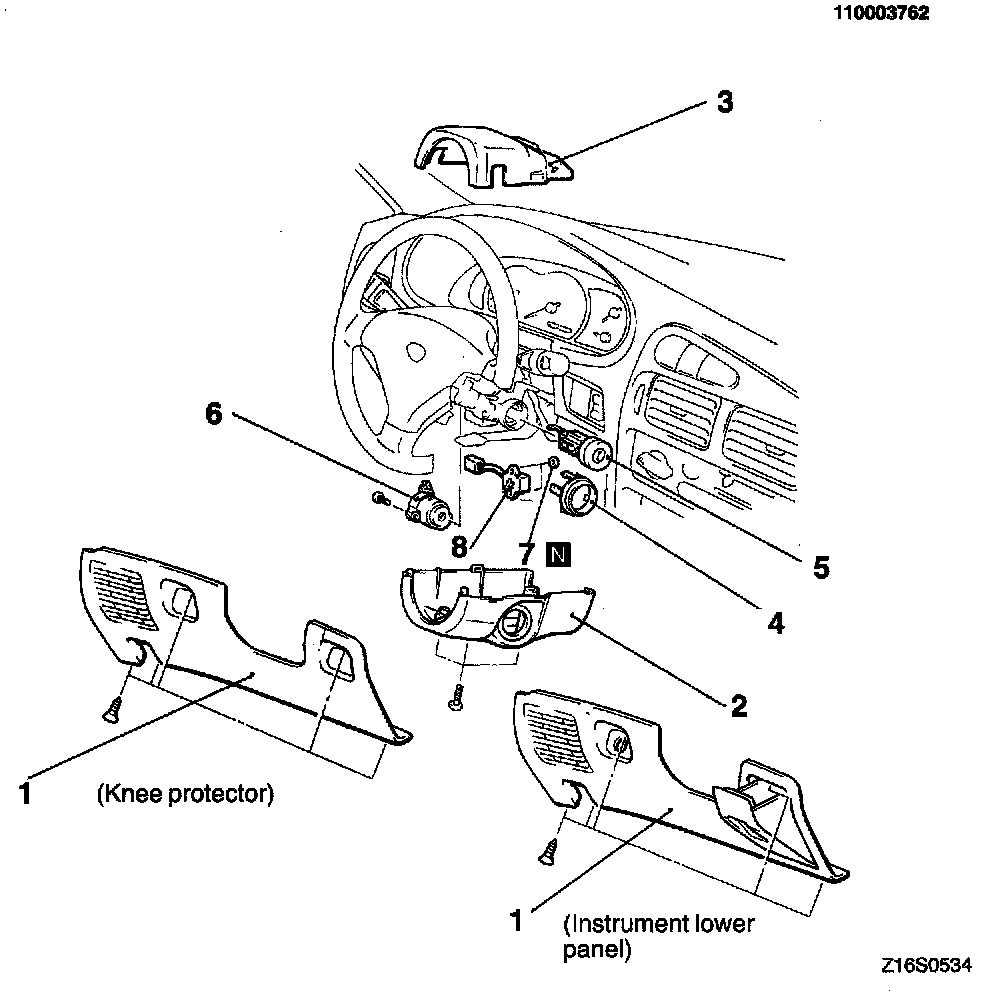 110003762

3

6

8

7 N

5

4

2

1 (Knee protector)

1 (Instrument lower panel)

Z16S0534