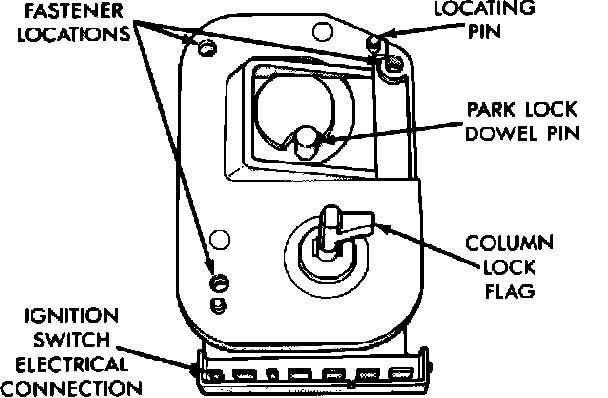 FASTENER LOCATIONS

LOCATING PIN

PARK LOCK DOWEL PIN

COLUMN LOCK FLAG

IGNITION SWITCH ELECTRICAL CONNECTION