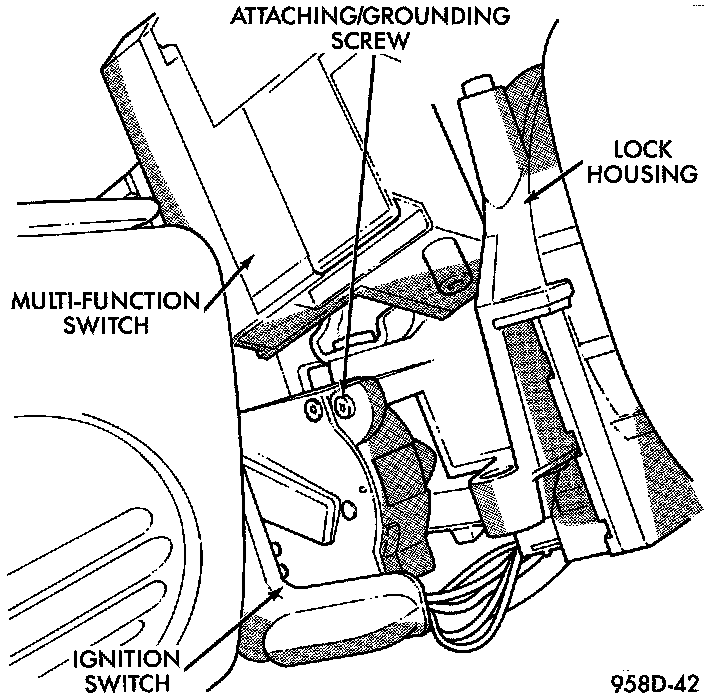 ATTACHING/GROUNDING SCREW

LOCK HOUSING

MULTI-FUNCTION SWITCH

IGNITION SWITCH

958D-42