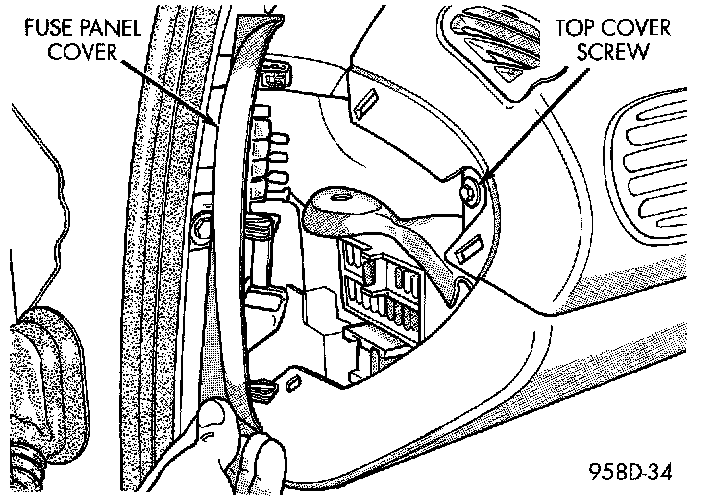 FUSE PANEL COVER

TOP COVER SCREW

958D-34