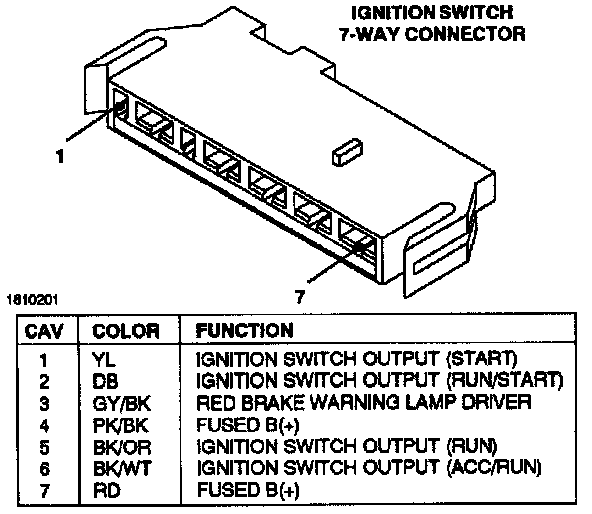 IGNITION SWITCH
7-WAY CONNECTOR

1

7

1810201

| CAV | COLOR | FUNCTION |
|---|---|---|
| 1 | YL | IGNITION SWITCH OUTPUT (START) |
| 2 | DB | IGNITION SWITCH OUTPUT (RUN/START) |
| 3 | GY/BK | RED BRAKE WARNING LAMP DRIVER |
| 4 | PK/BK | FUSED B(+) |
| 5 | BK/OR | IGNITION SWITCH OUTPUT (RUN) |
| 6 | BK/WT | IGNITION SWITCH OUTPUT (ACC/RUN) |
| 7 | RD | FUSED B(+) |