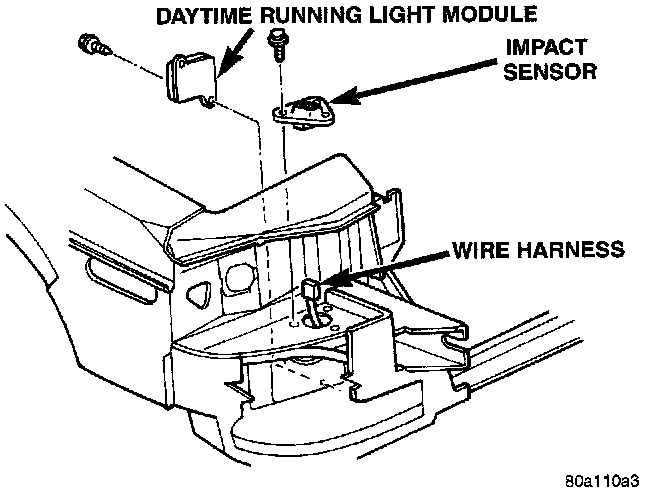 DAYTIME RUNNING LIGHT MODULE

IMPACT SENSOR

WIRE HARNESS

80a110a3