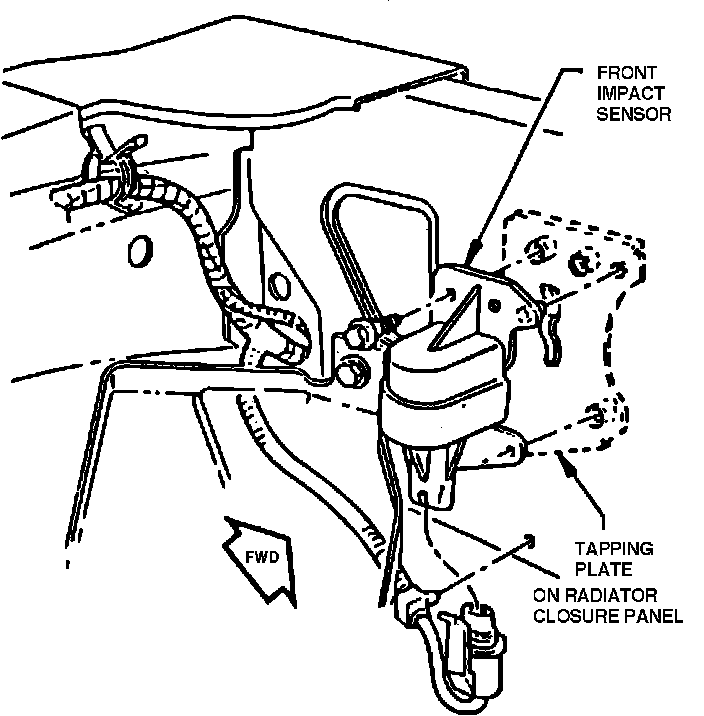 FRONT IMPACT SENSOR

FWD

TAPPING PLATE ON RADIATOR CLOSURE PANEL