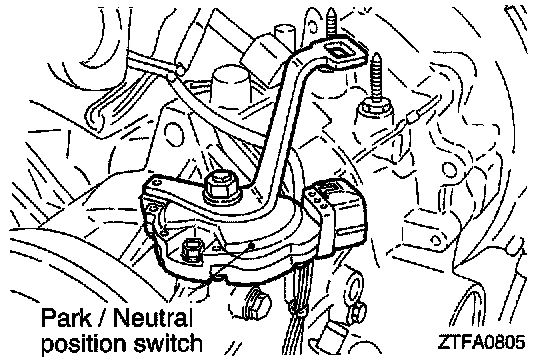 Park / Neutral position switch

ZTFA0805